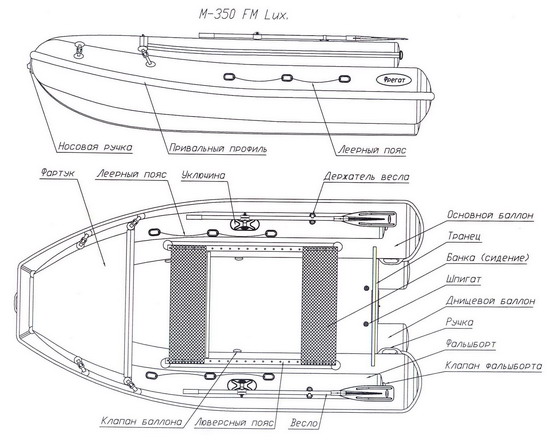 M-350 FM Lux.

Фрегат

Носовая ручка

Привальный профиль

Леерный пояс

Фартук

Леерный пояс

Уключина

Держатель весла

Основной баллон

Транец

Банка (сидение)

Шпигат

Днищевой баллон

Ручка

Фальшборт

Клапан фальшборта

Клапан баллона

Люверсный пояс

Весло