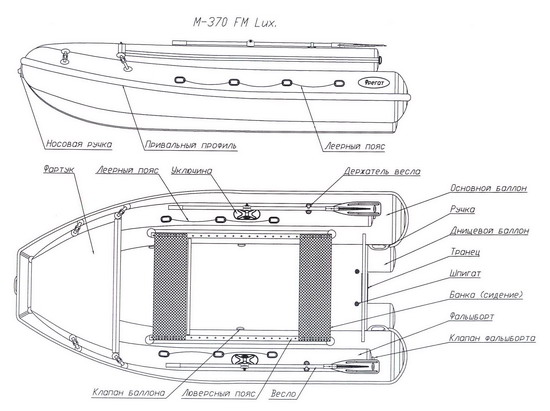 M-370 FM Lux.

Фрегат

Носовая ручка

Привальный профиль

Леерный пояс

Фартук

Леерный пояс

Уключина

Держатель весла

Основной баллон

Ручка

Днищевой баллон

Транец

Шпигат

Банка (сидение)

Фальшборт

Клапан фальшборта

Клапан баллона

Люверсный пояс

Весло